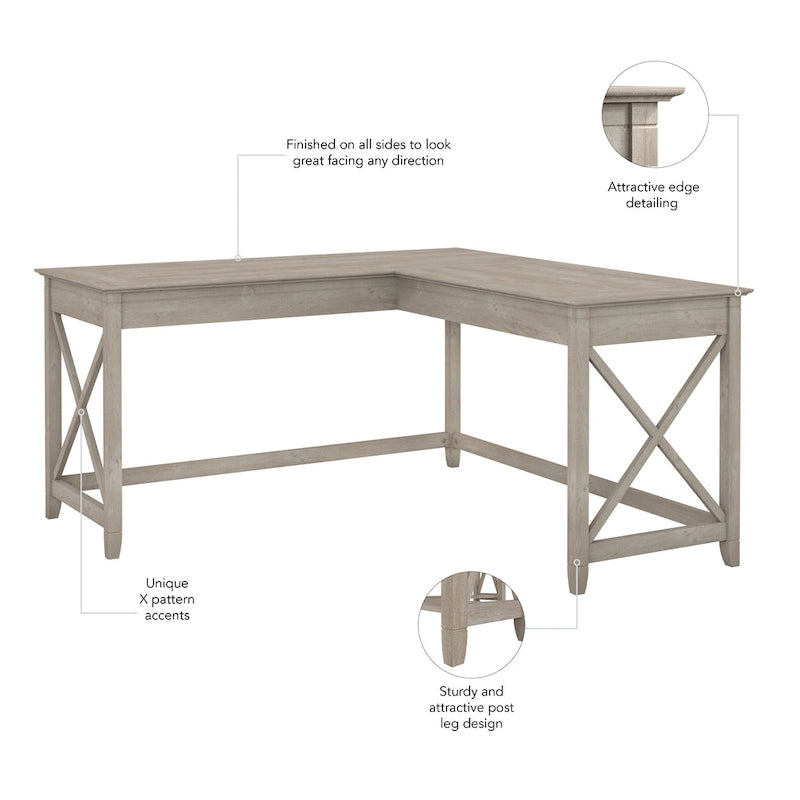 Finished on all sides to look great facing any direction

Attractive edge detailing

Unique X pattern accents

Sturdy and attractive post leg design