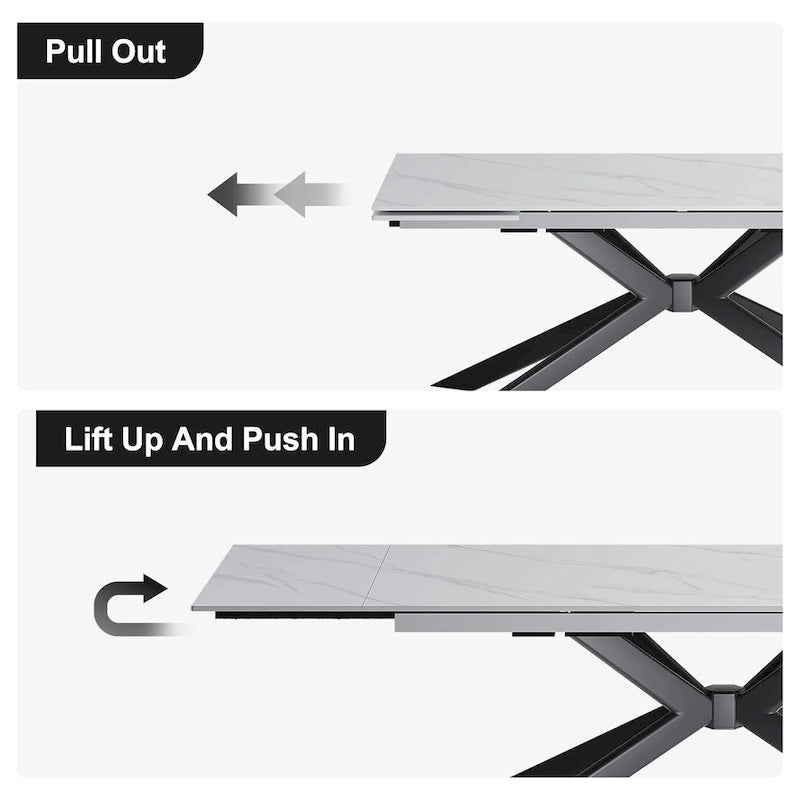 Pull Out

Lift Up And Push In